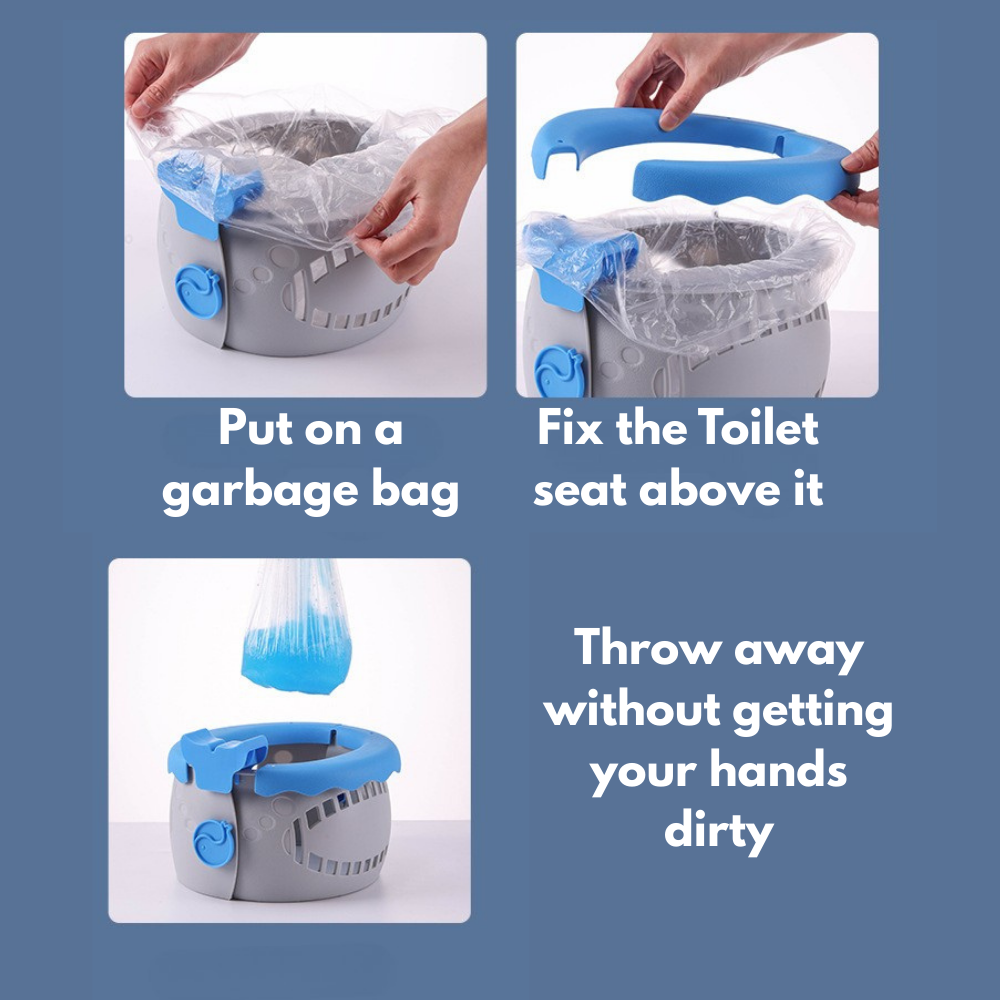 Put on a garbage bag

Fix the Toilet seat above it

Throw away without getting your hands dirty